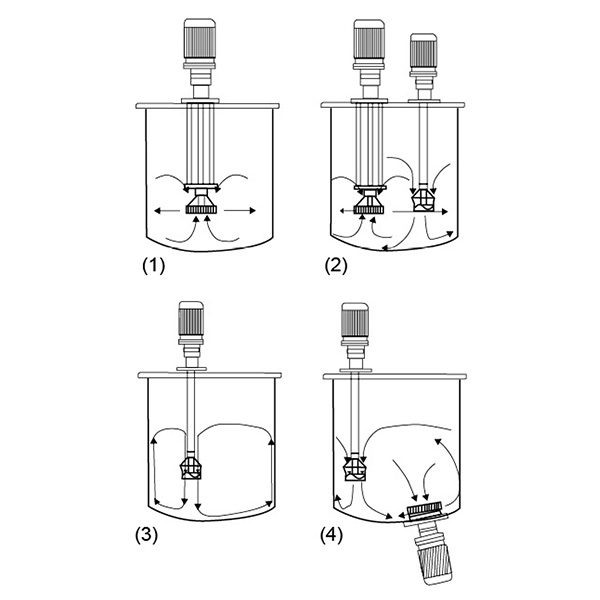 (1)

(2)

(3)

(4)